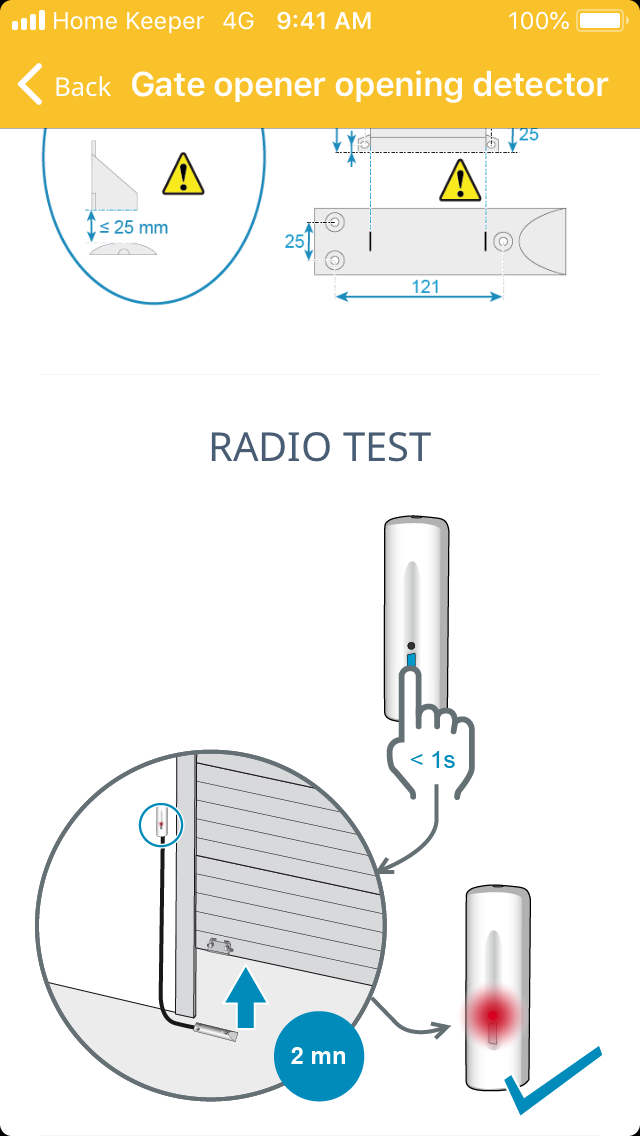 Home Keeper 4G 9:41 AM 100%

Back Gate opener opening detector

≤ 25 mm

25

25

121

RADIO TEST

< 1s

2 mn